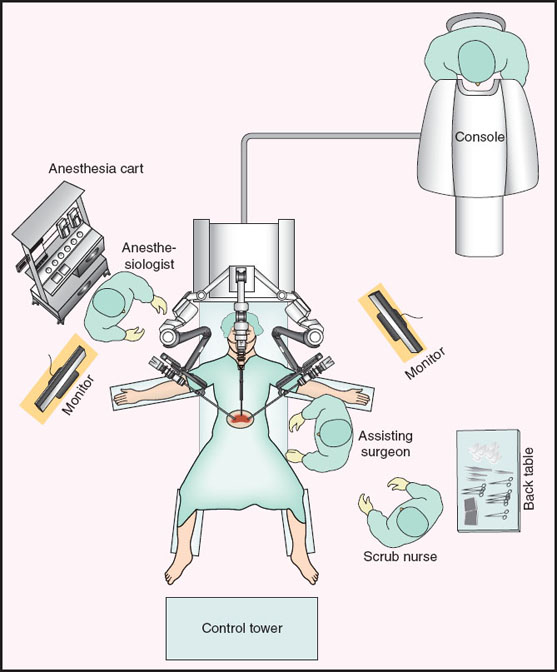 Console

Anesthesia cart

Anesthesiologist

Monitor

Monitor

Assisting surgeon

Back table

Scrub nurse

Control tower